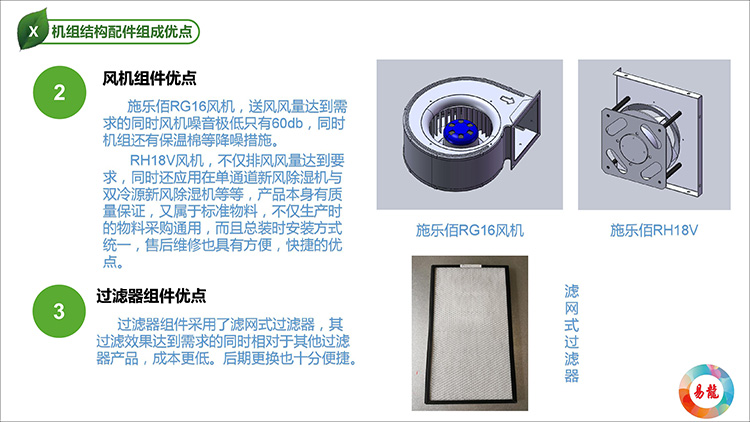 X 机组结构配件组成优点

2 风机组件优点

施乐佰RG16风机，送风风量达到需求的同时风机噪音极低只有60db，同时机组还有保温棉等降噪措施。

RH18V风机，不仅排风风量达到要求，同时还应用在单通道新风除湿机与双冷源新风除湿机等等，产品本身有质量保证，又属于标准物料，不仅生产时的物料采购通用，而且总装时安装方式统一，售后维修也具有方便，快捷的优点。

3 过滤器组件优点

过滤器组件采用了滤网式过滤器，其过滤效果达到需求的同时相对于其他过滤器产品，成本更低。后期更换也十分便捷。

施乐佰RG16风机

施乐佰RH18V

滤网式过滤器

易龍