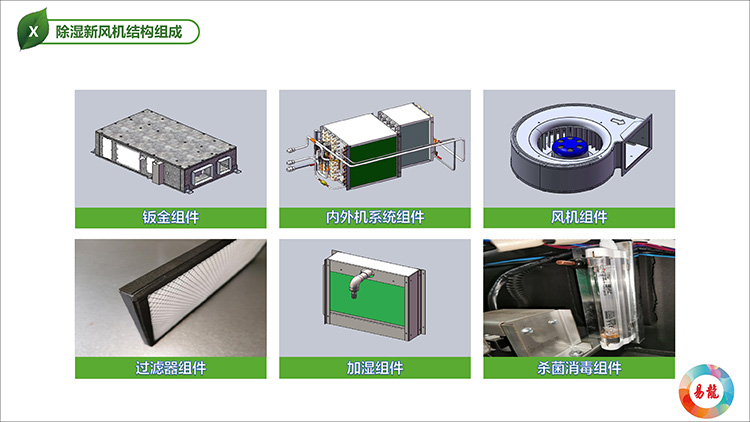 X 除湿新风机结构组成

钣金组件

内外机系统组件

风机组件

过滤器组件

加湿组件

杀菌消毒组件

易龍